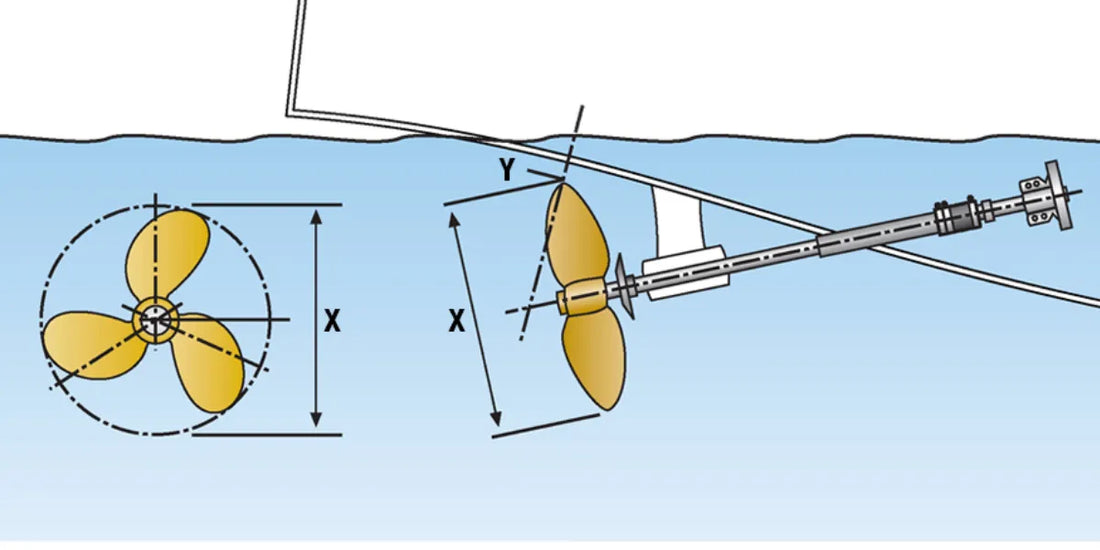 X

Y

X